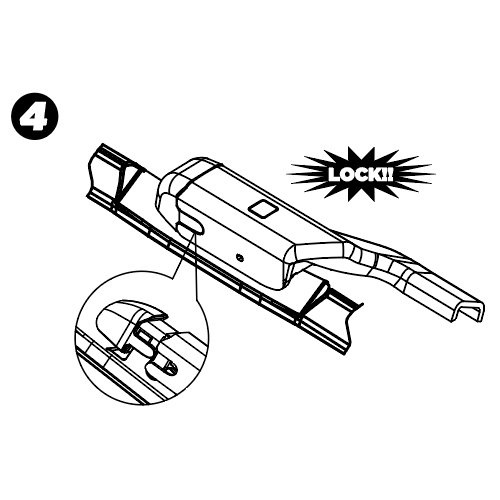 4

LOCK!!